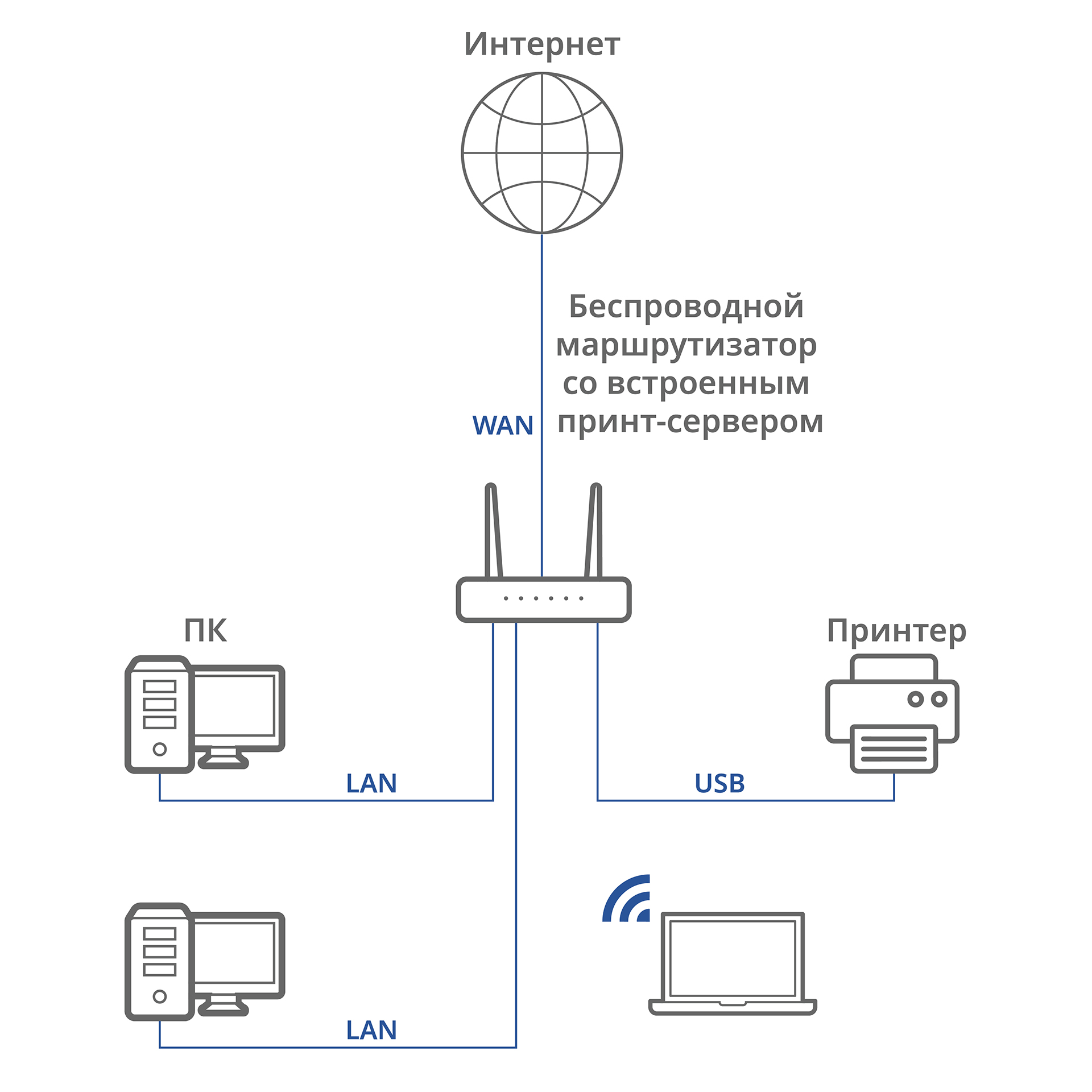 Интернет

Беспроводной маршрутизатор со встроенным принт-сервером

WAN

ПК

Принтер

LAN

USB

LAN